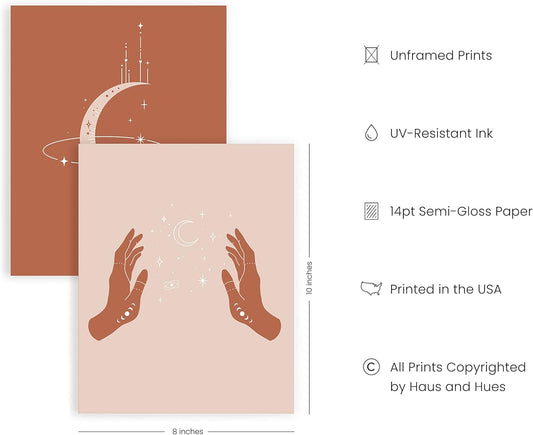 10 inches

8 inches

Unframed Prints

UV-Resistant Ink

14pt Semi-Gloss Paper

Printed in the USA

All Prints Copyrighted by Haus and Hues